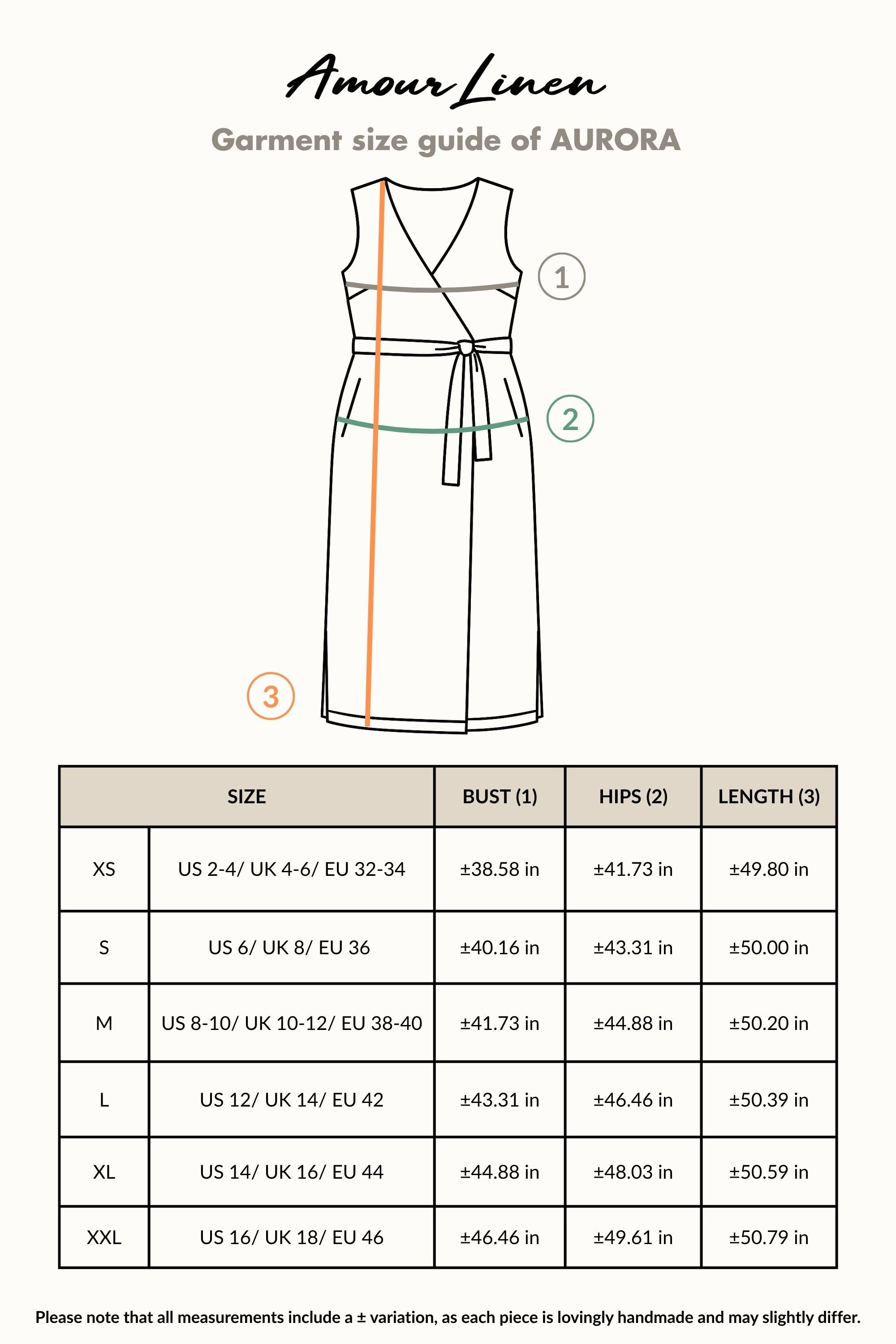 Amour Linen

Garment size guide of AURORA

1

2

3

| SIZE | | BUST (1) | HIPS (2) | LENGTH (3) |
|---|---|---|---|---|
| XS | US 2-4/ UK 4-6/ EU 32-34 | ±38.58 in | ±41.73 in | ±49.80 in |
| S | US 6/ UK 8/ EU 36 | ±40.16 in | ±43.31 in | ±50.00 in |
| M | US 8-10/ UK 10-12/ EU 38-40 | ±41.73 in | ±44.88 in | ±50.20 in |
| L | US 12/ UK 14/ EU 42 | ±43.31 in | ±46.46 in | ±50.39 in |
| XL | US 14/ UK 16/ EU 44 | ±44.88 in | ±48.03 in | ±50.59 in |
| XXL | US 16/ UK 18/ EU 46 | ±46.46 in | ±49.61 in | ±50.79 in |

Please note that all measurements include a ± variation, as each piece is lovingly handmade and may slightly differ.